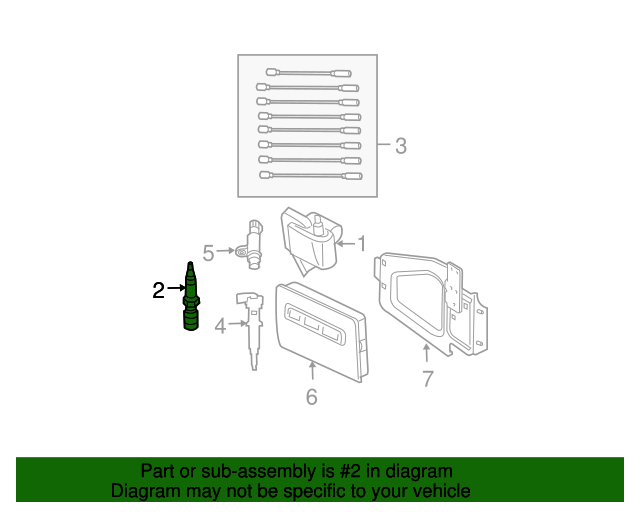 3
5
1
2
4
6
7

Part or sub-assembly is #2 in diagram
Diagram may not be specific to your vehicle