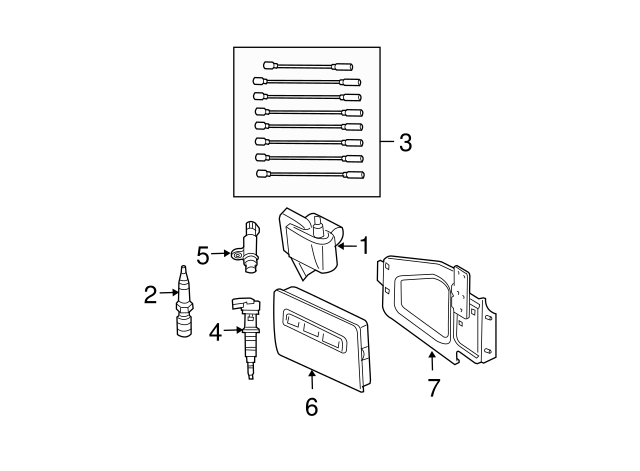 3
5
1
2
4
6
7