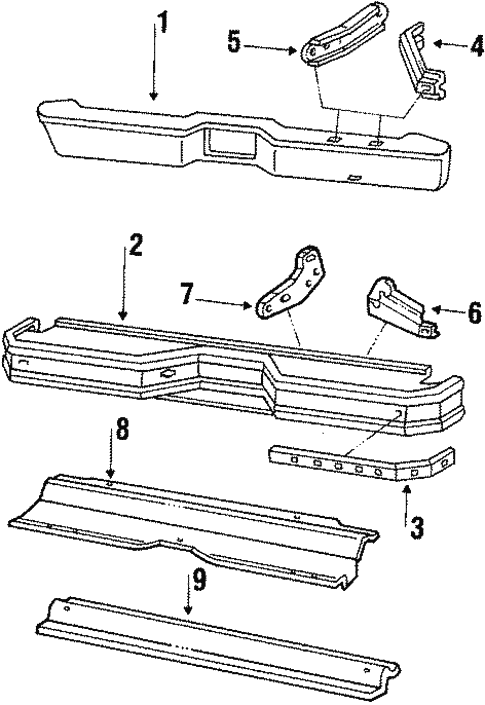 1
5
4
2
7
6
8
3
9