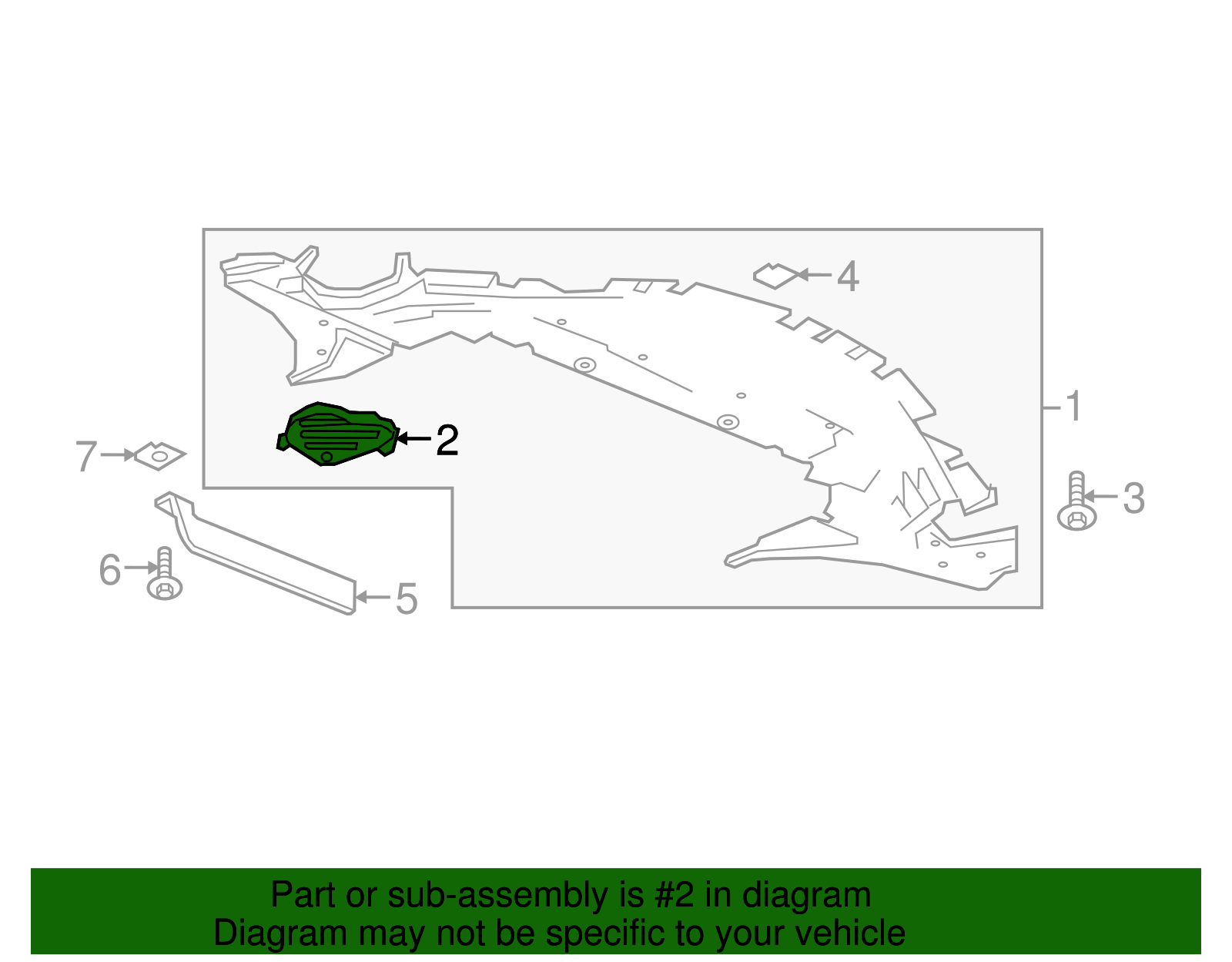 4
1
2
7
3
6
5

Part or sub-assembly is #2 in diagram
Diagram may not be specific to your vehicle