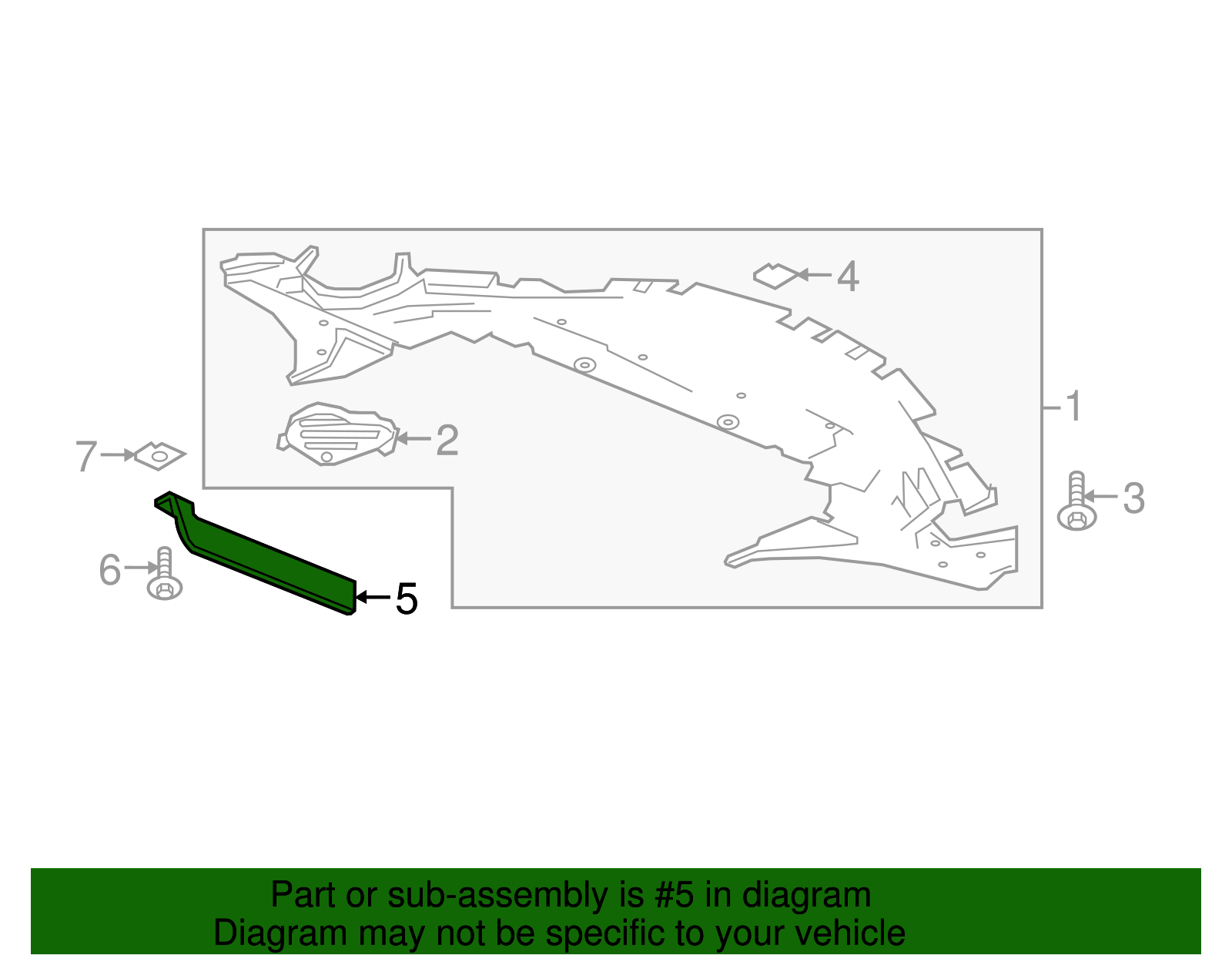 4
1
2
7
3
6
5

Part or sub-assembly is #5 in diagram
Diagram may not be specific to your vehicle