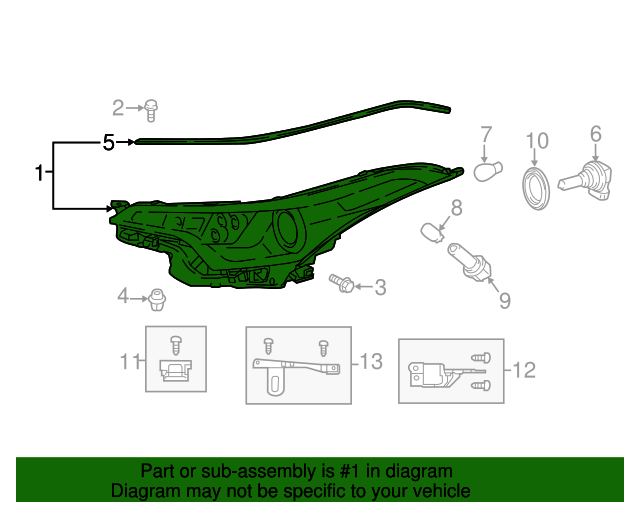 2
5
1
7
10
6
8
3
9
4
11
13
12

Part or sub-assembly is #1 in diagram
Diagram may not be specific to your vehicle