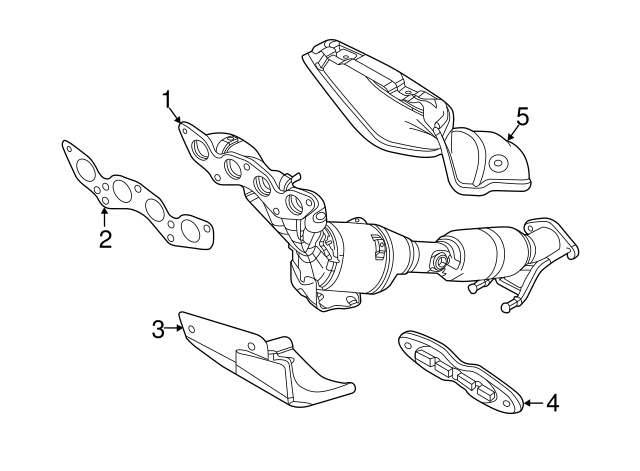 1
5
2
3
4