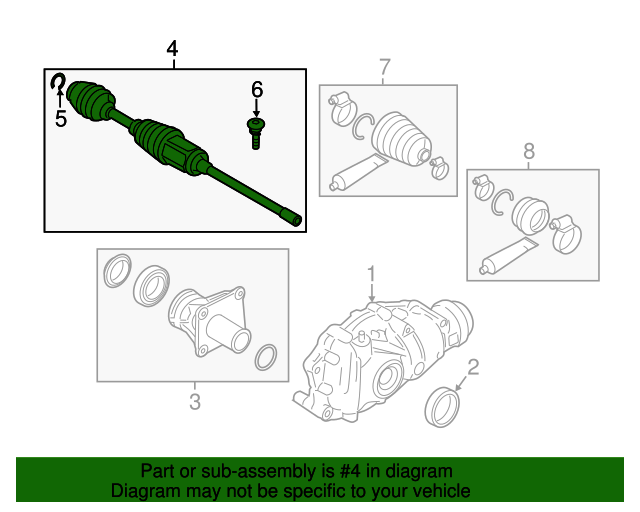 4
5
6
7
8
1
2
3

Part or sub-assembly is #4 in diagram
Diagram may not be specific to your vehicle