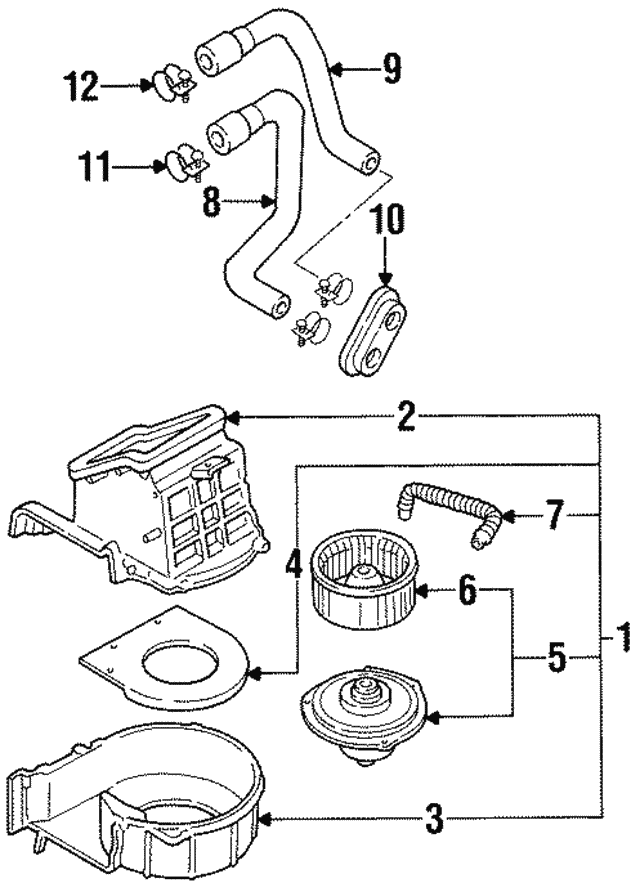 12
9
11
8
10
2
7
4
6
5
1
3