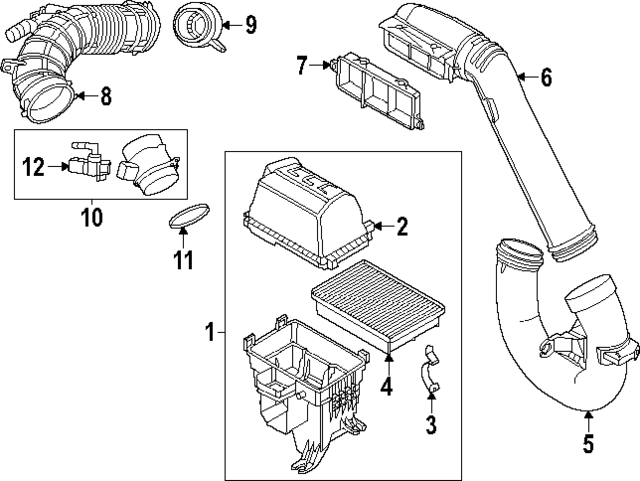 9
7
6
8
12
10
11
2
1
4
3
5