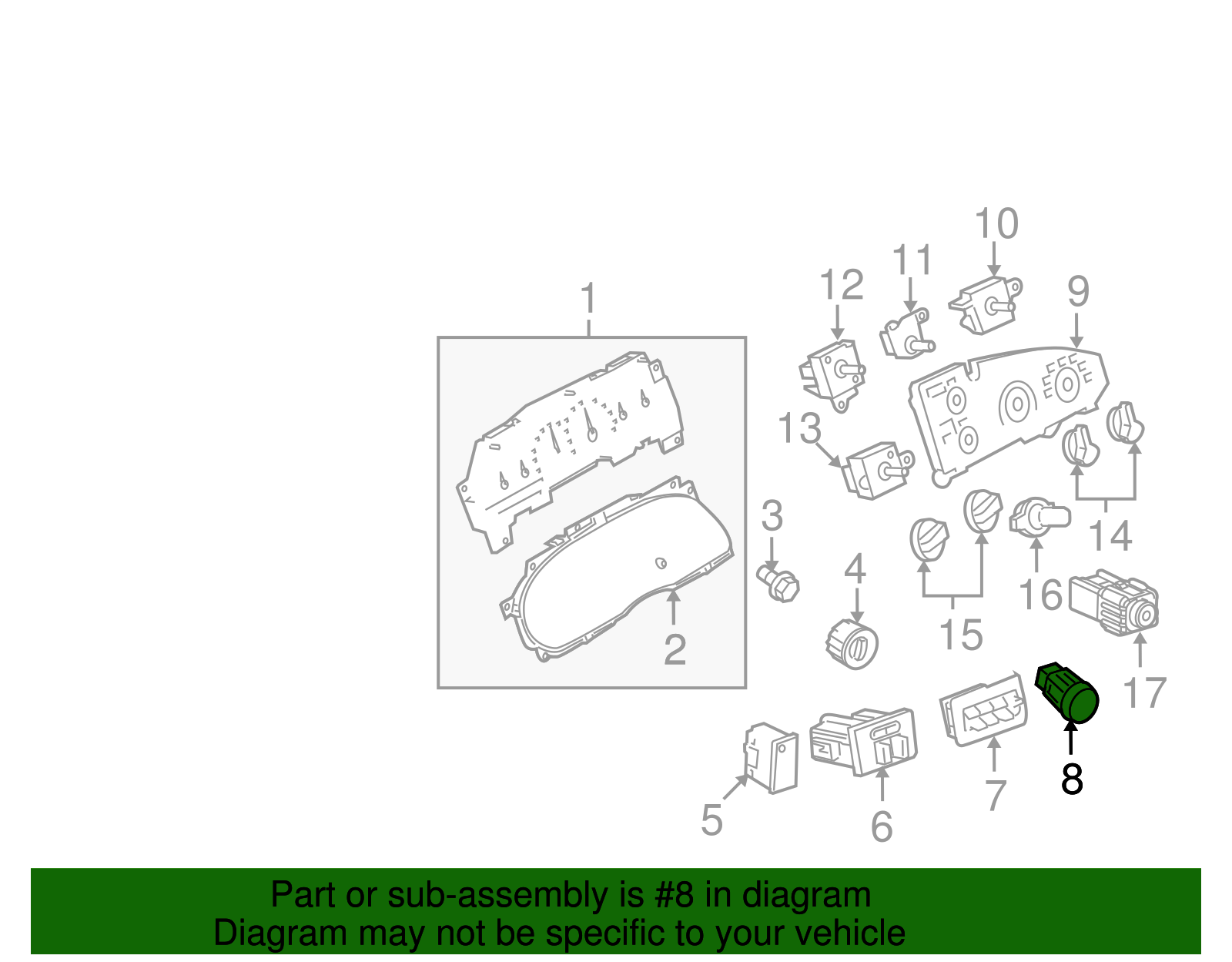 1
2
3
4
5
6
7
8
9
10
11
12
13
14
15
16
17

Part or sub-assembly is #8 in diagram
Diagram may not be specific to your vehicle