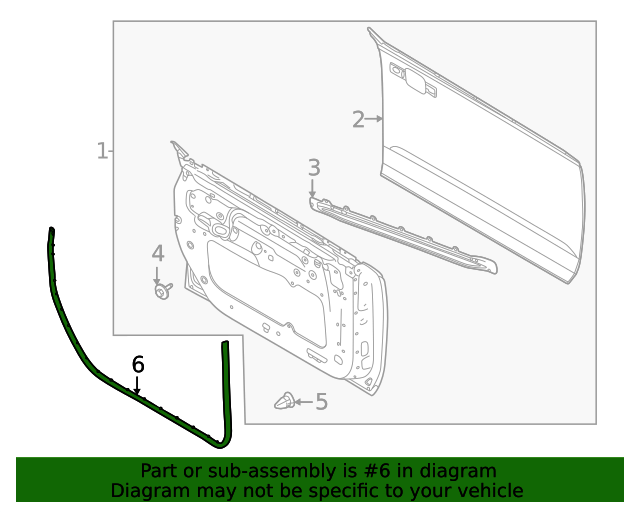 1
2
3
4
5
6

Part or sub-assembly is #6 in diagram
Diagram may not be specific to your vehicle