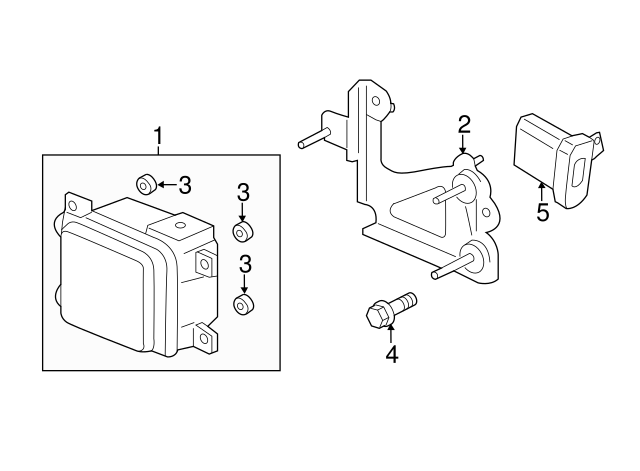 1
3
3
3
2
5
4