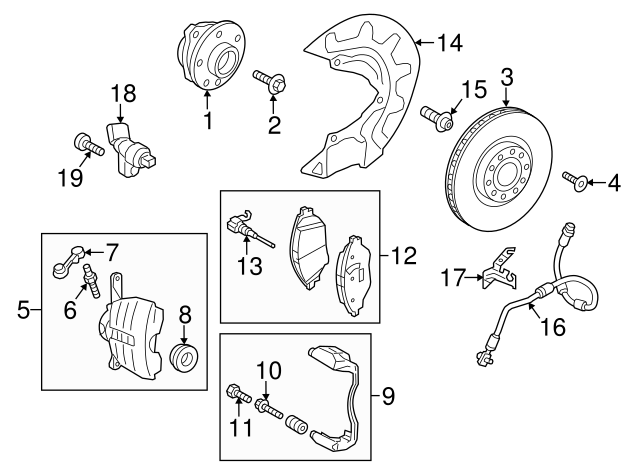 14
18
1
2
15
3
19
4
7
13
12
5
6
8
17
16
10
9
11