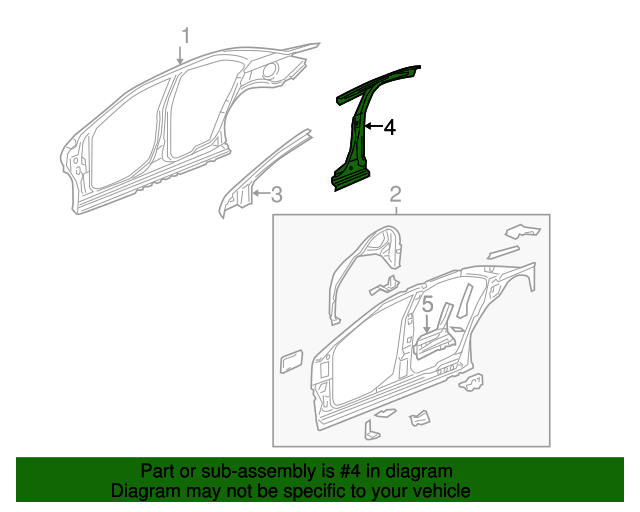 1

4

3

2

5

Part or sub-assembly is #4 in diagram
Diagram may not be specific to your vehicle