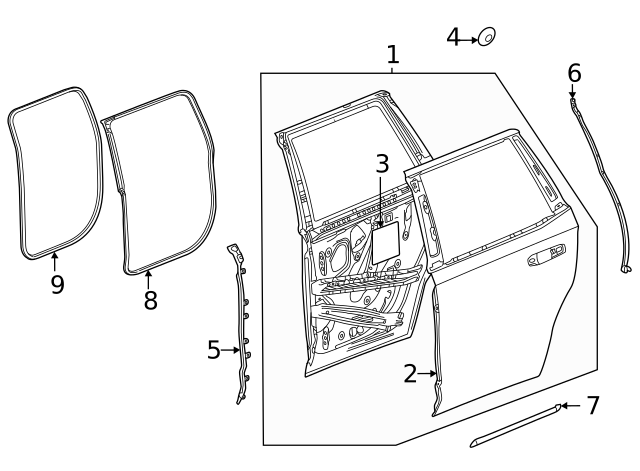 4
1
6
3
9
8
5
2
7