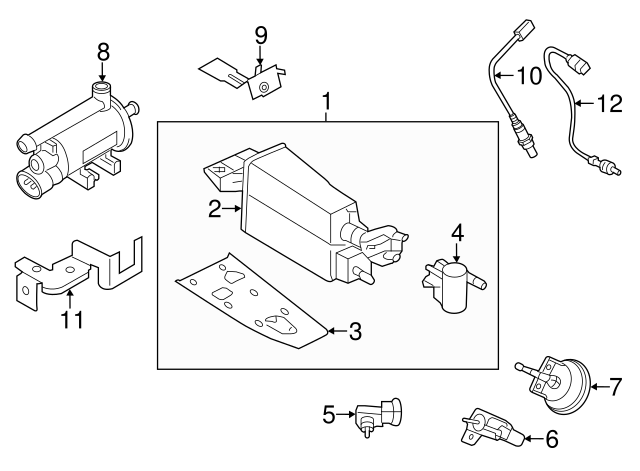 8
9
10
12
1
2
4
11
3
7
5
6