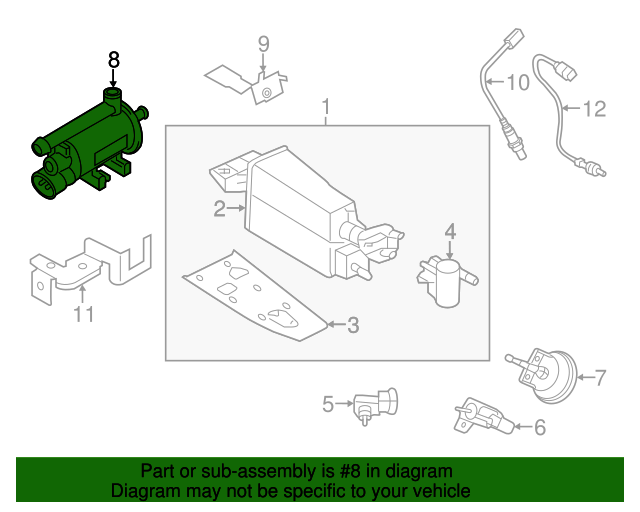 8
9
10
12
1
2
4
11
3
7
5
6

Part or sub-assembly is #8 in diagram
Diagram may not be specific to your vehicle