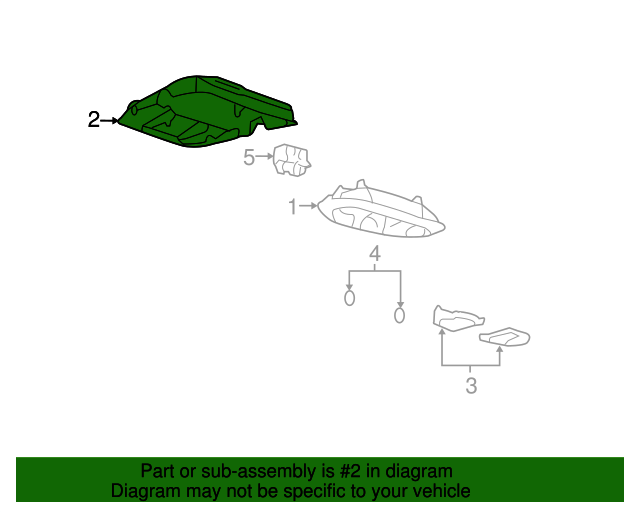 2
5
1
4
3

Part or sub-assembly is #2 in diagram
Diagram may not be specific to your vehicle