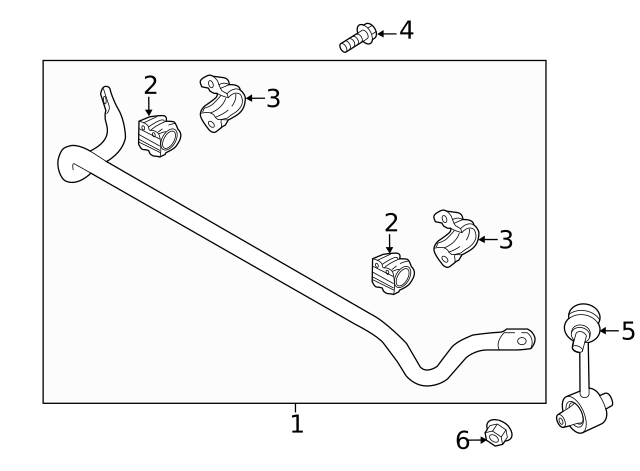 4
2
3
2
3
5
1
6