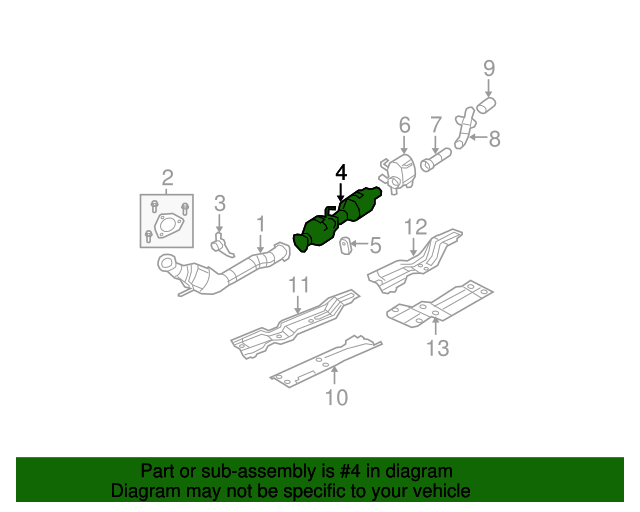 9
6
7
8
4
2
3
1
5
12
11
13
10

Part or sub-assembly is #4 in diagram
Diagram may not be specific to your vehicle