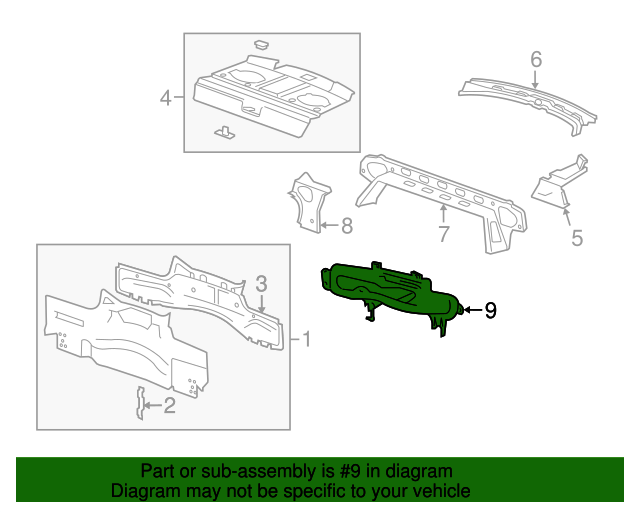 4
6
8
7
5
3
9
1
2

Part or sub-assembly is #9 in diagram
Diagram may not be specific to your vehicle