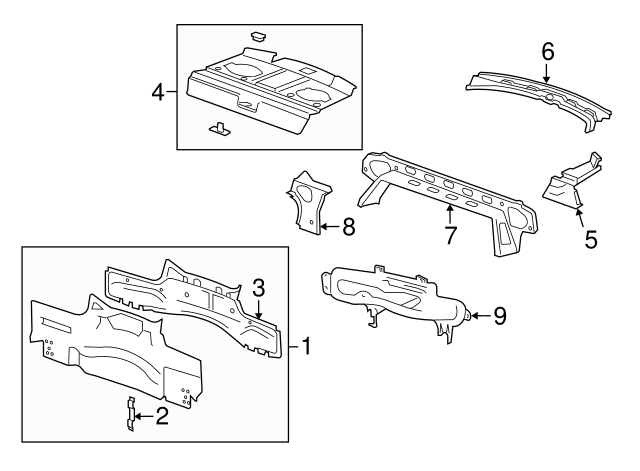 4
6
8
7
5
3
9
1
2