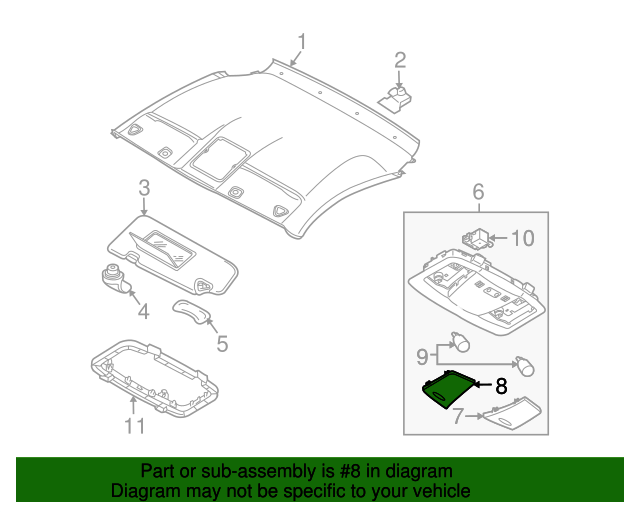 1
2
3
4
5
6
10
9
8
7
11

Part or sub-assembly is #8 in diagram
Diagram may not be specific to your vehicle