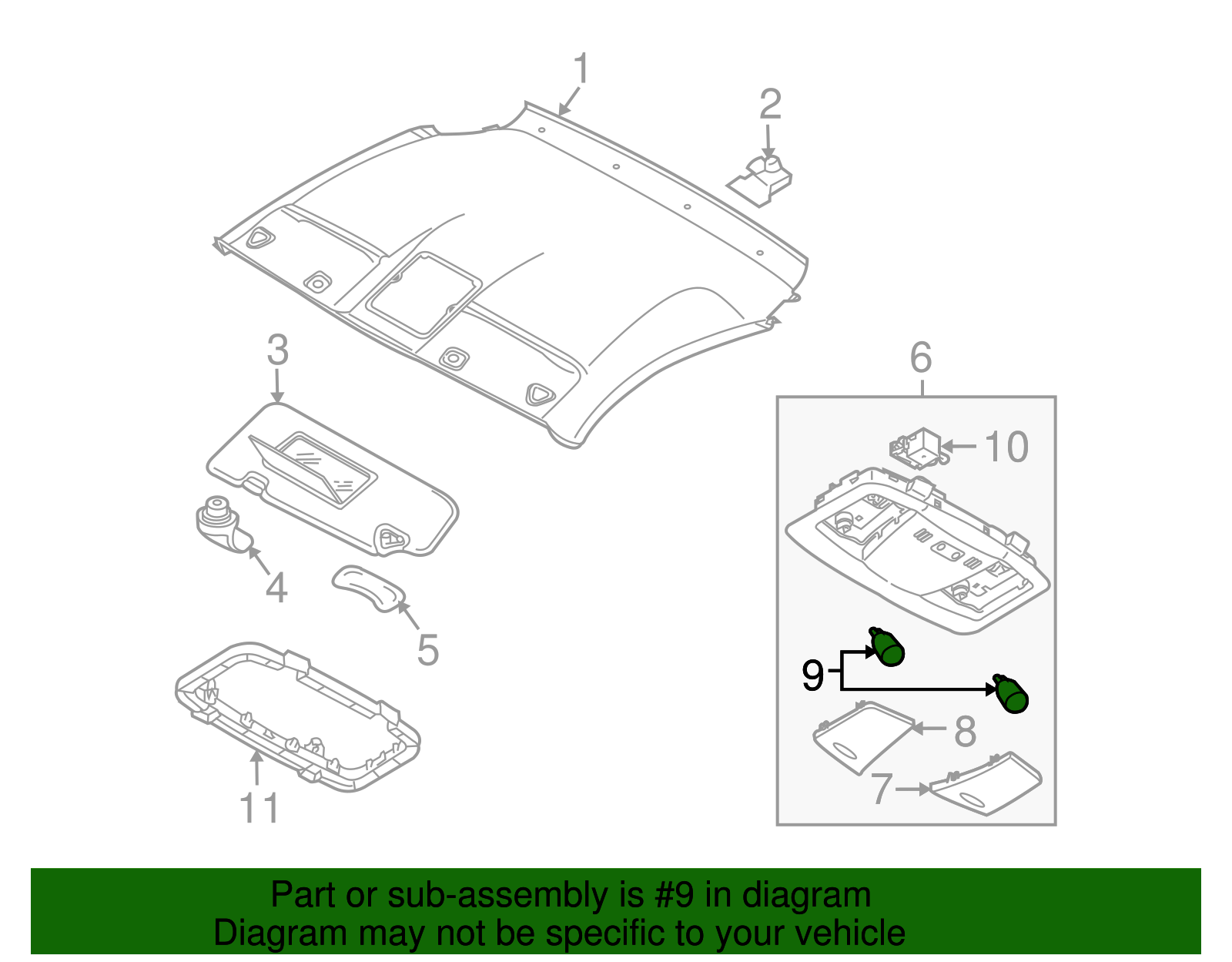 1
2
3
4
5
6
10
9
8
7
11

Part or sub-assembly is #9 in diagram
Diagram may not be specific to your vehicle