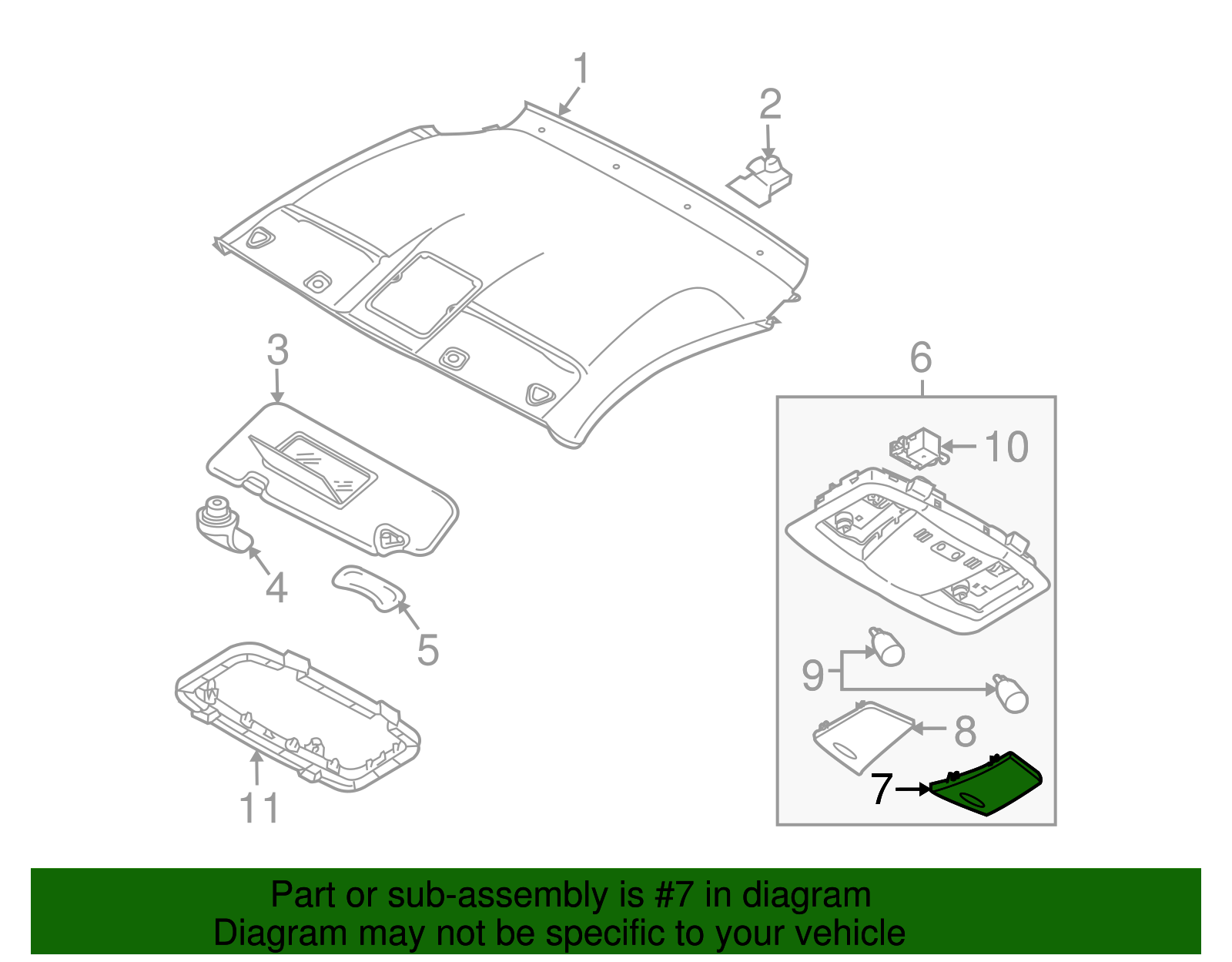 1
2
3
4
5
6
10
9
8
7
11

Part or sub-assembly is #7 in diagram
Diagram may not be specific to your vehicle