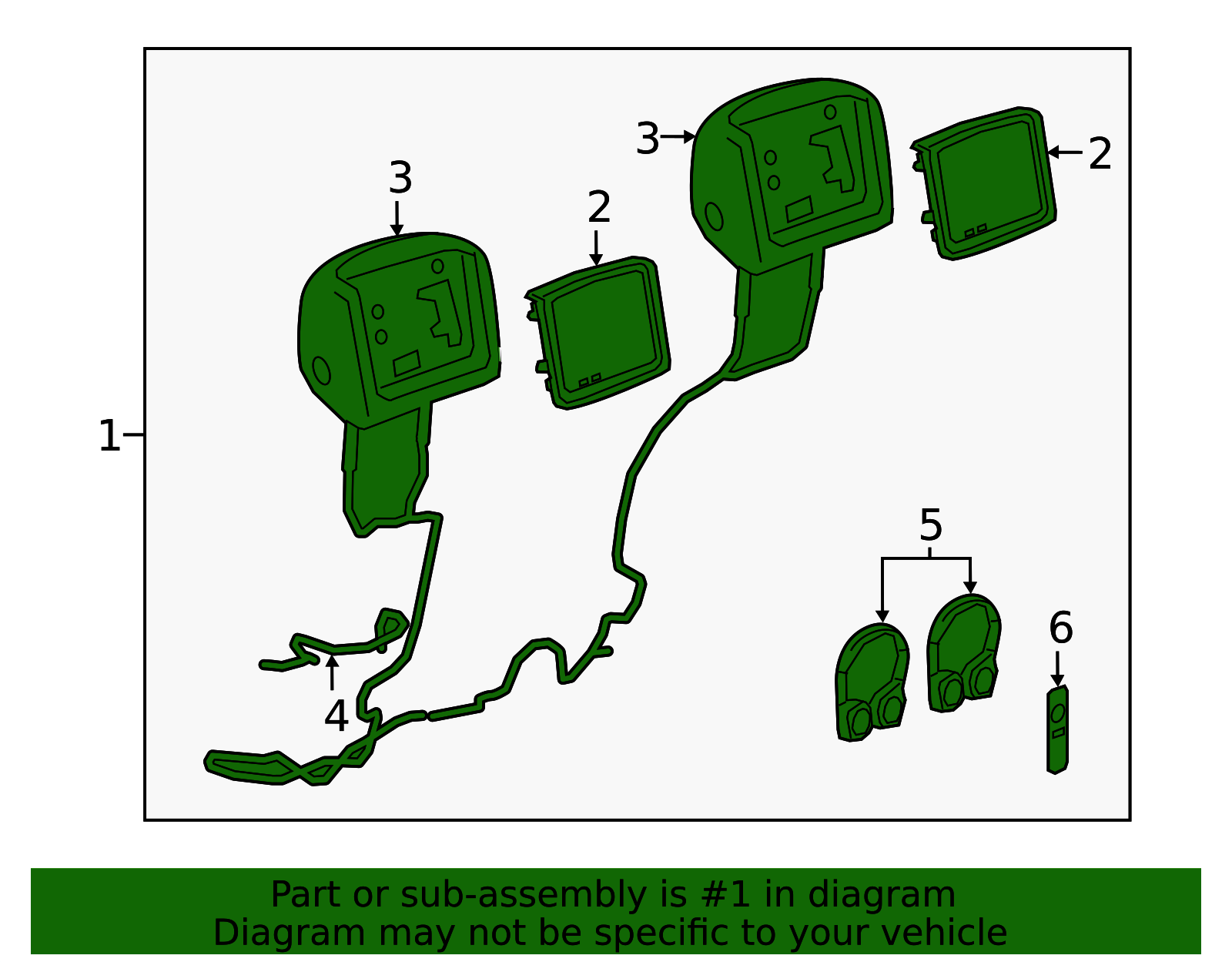 3
2
3
2
1
5
6
4

Part or sub-assembly is #1 in diagram
Diagram may not be specific to your vehicle