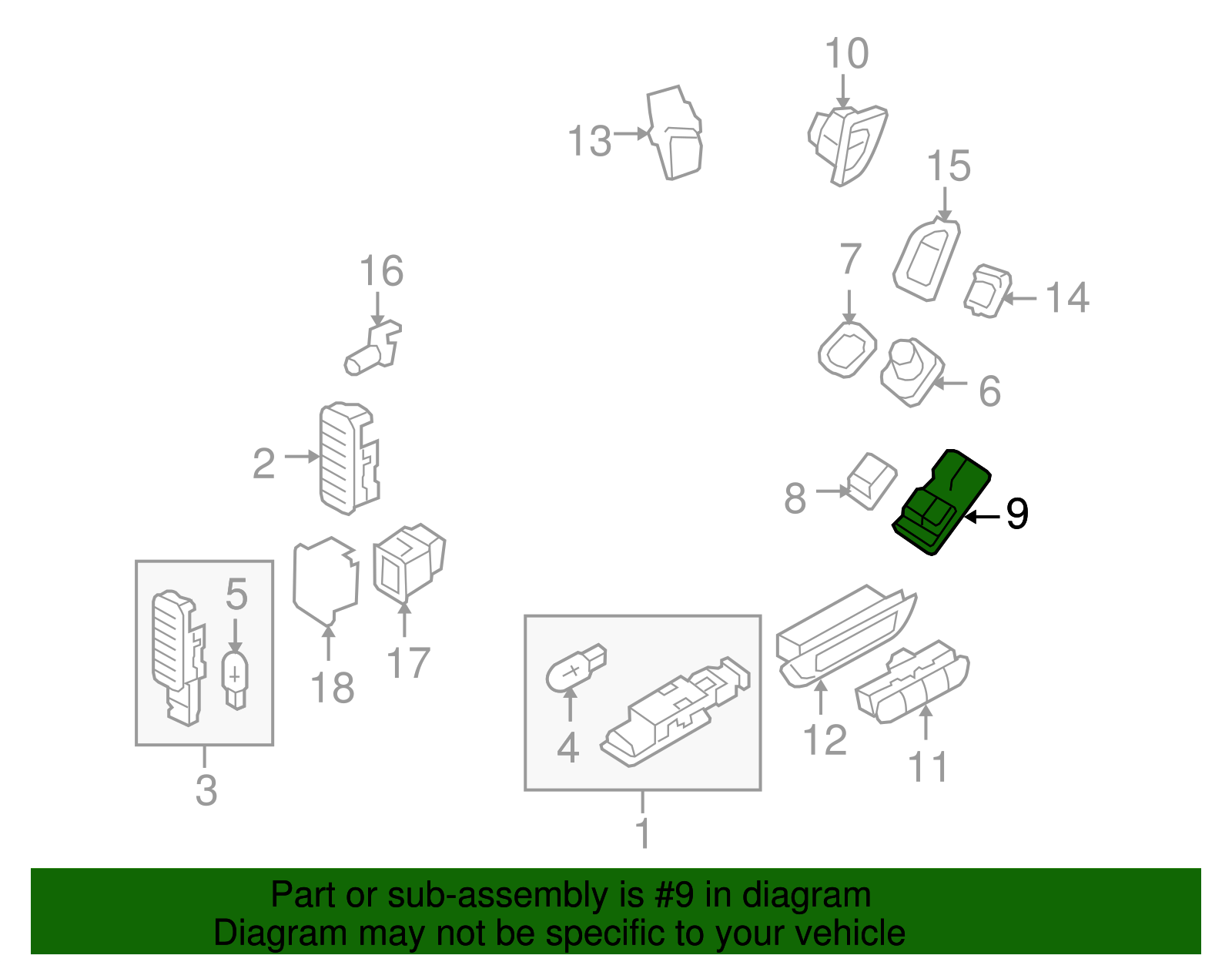 10
13
15
16
7
14
6
2
8
9
5
18
17
4
12
11
3
1

Part or sub-assembly is #9 in diagram
Diagram may not be specific to your vehicle