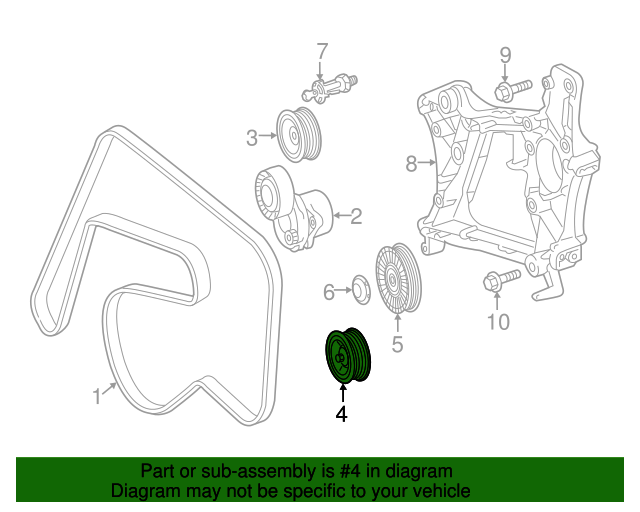 7
9
3
8
2
6
5
10
1
4

Part or sub-assembly is #4 in diagram
Diagram may not be specific to your vehicle