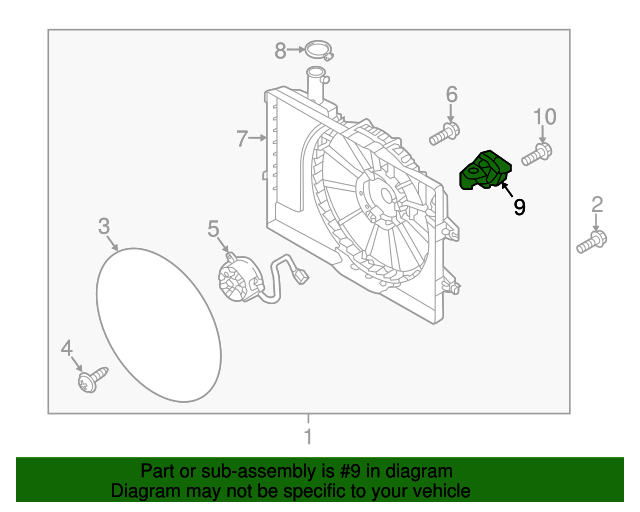 8
6
10
7
9
2
3
5
4
1

Part or sub-assembly is #9 in diagram
Diagram may not be specific to your vehicle