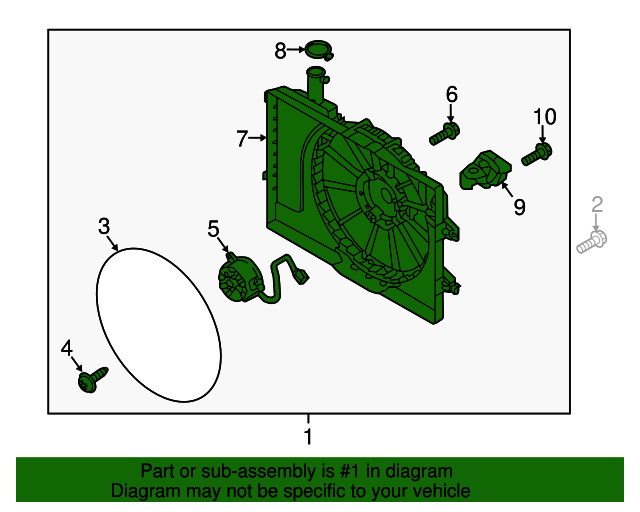 8
6
10
7
9
2
3
5
4
1

Part or sub-assembly is #1 in diagram
Diagram may not be specific to your vehicle