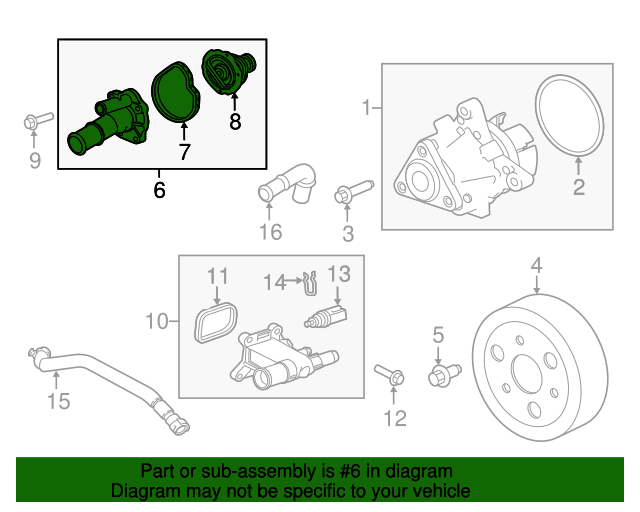 9
7
8
6
1
2
16
3
11
14
13
10
4
5
15
12

Part or sub-assembly is #6 in diagram
Diagram may not be specific to your vehicle