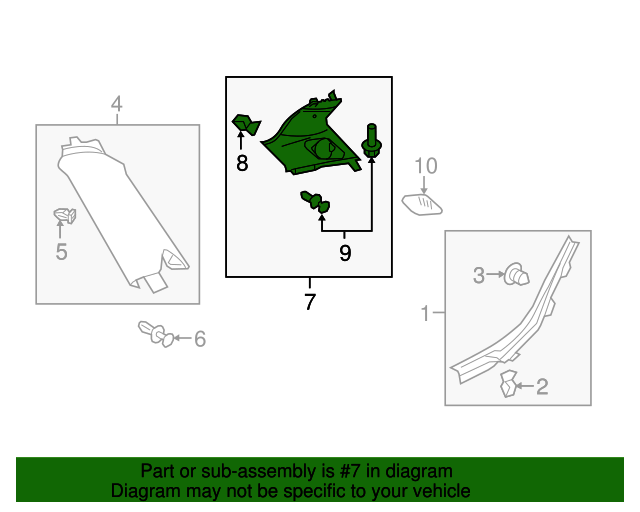 4
5
6
8
9
7
10
3
1
2

Part or sub-assembly is #7 in diagram
Diagram may not be specific to your vehicle