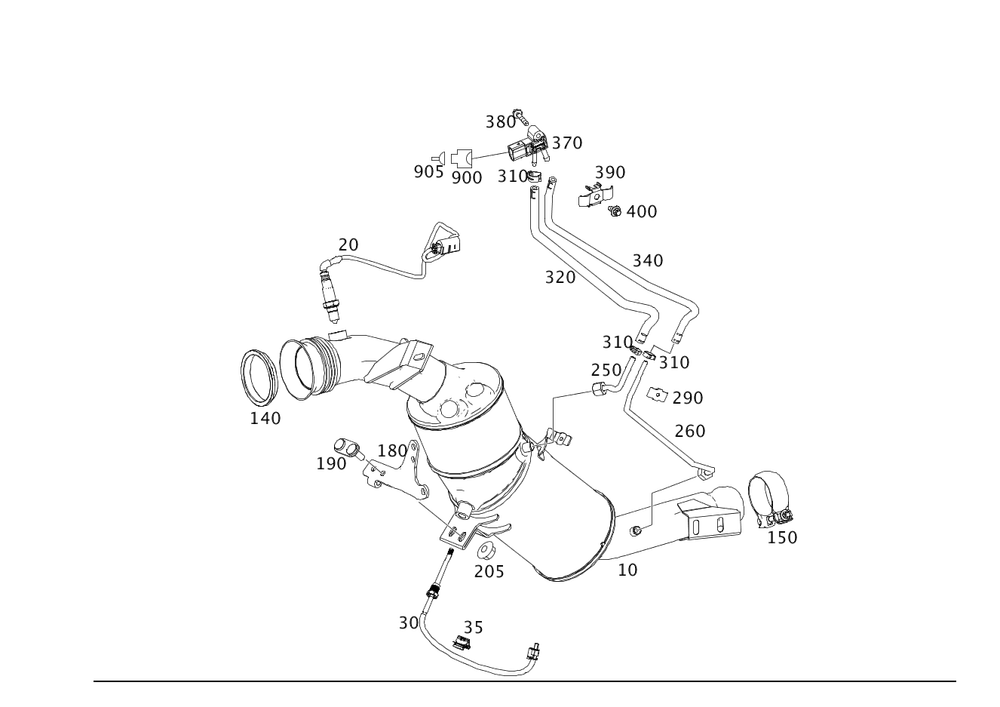 380
370
905
900
310
390
400
20
340
320
310
310
250
290
140
260
190
180
150
205
10
30
35