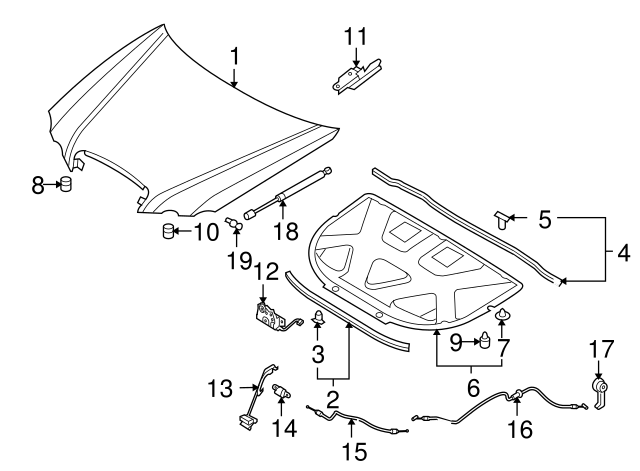 1
11
8
10
19
18
5
4
12
3
2
9
7
6
17
13
14
15
16