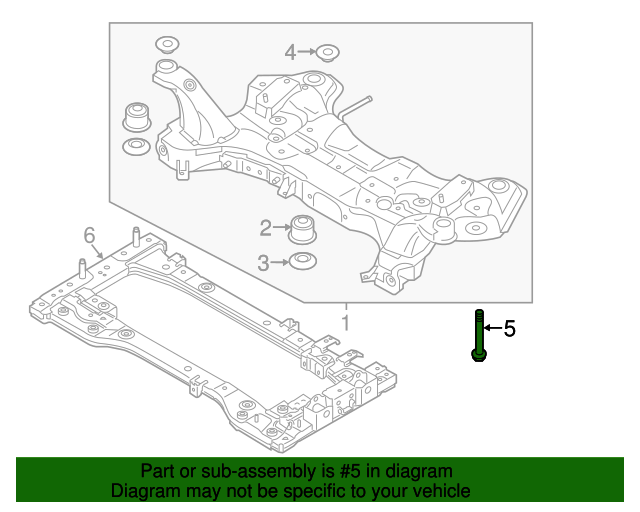 4
2
3
6
1
5

Part or sub-assembly is #5 in diagram
Diagram may not be specific to your vehicle