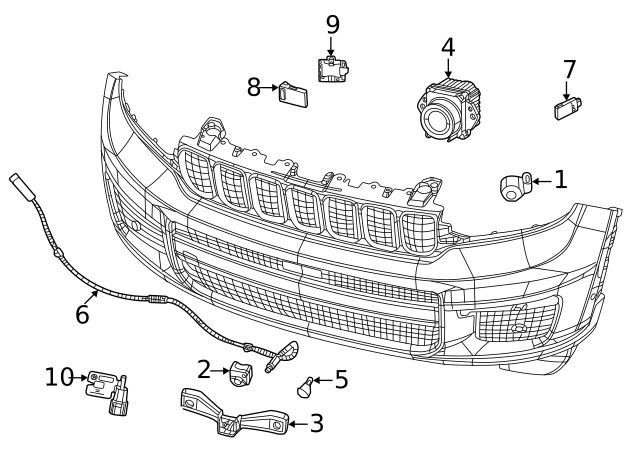 9
4
7
8
1
6
2
5
10
3