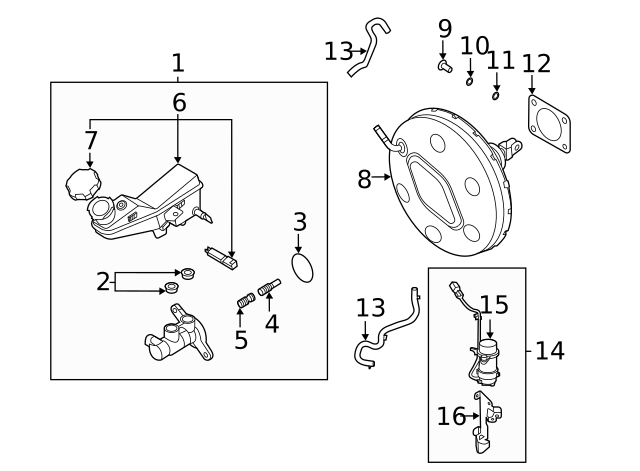 1
6
7
3
2
5
4
13
9
10
11
12
8
13
15
14
16