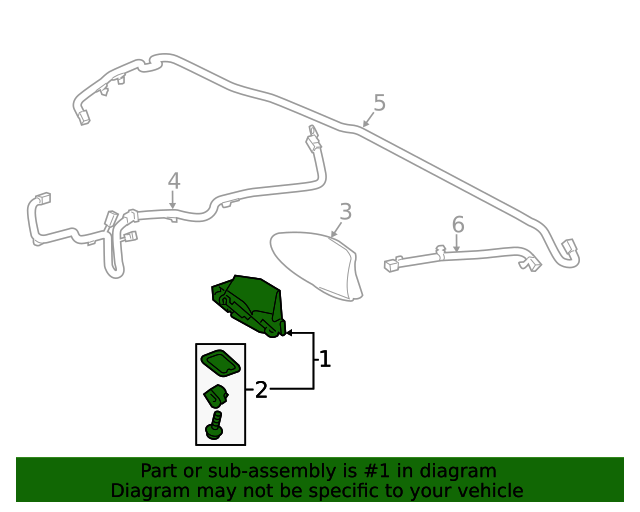 5
4
3
6
1
2
Part or sub-assembly is #1 in diagram
Diagram may not be specific to your vehicle