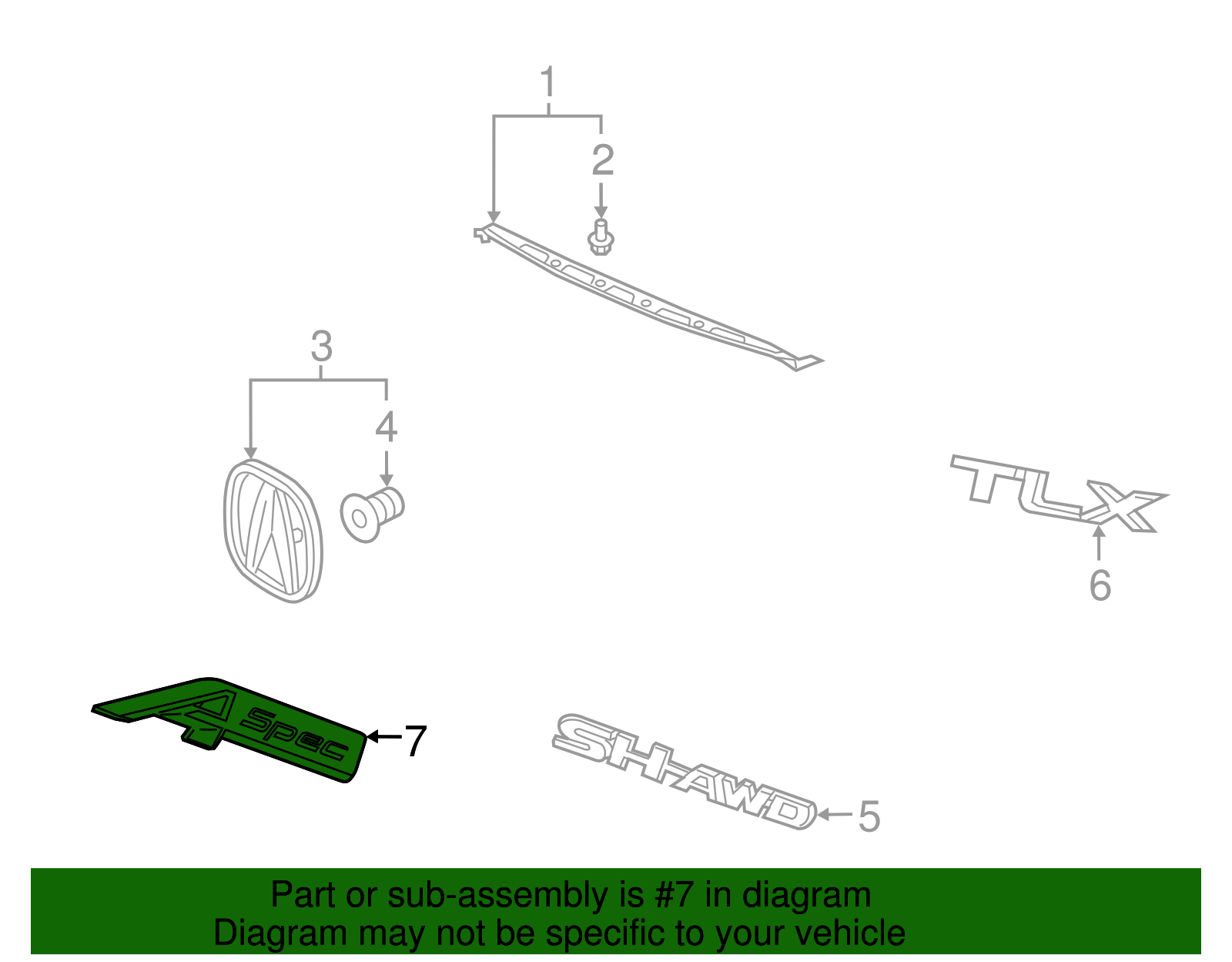 1
2
3
4
TLX
6
A Spec
7
SH-AWD
5

Part or sub-assembly is #7 in diagram
Diagram may not be specific to your vehicle