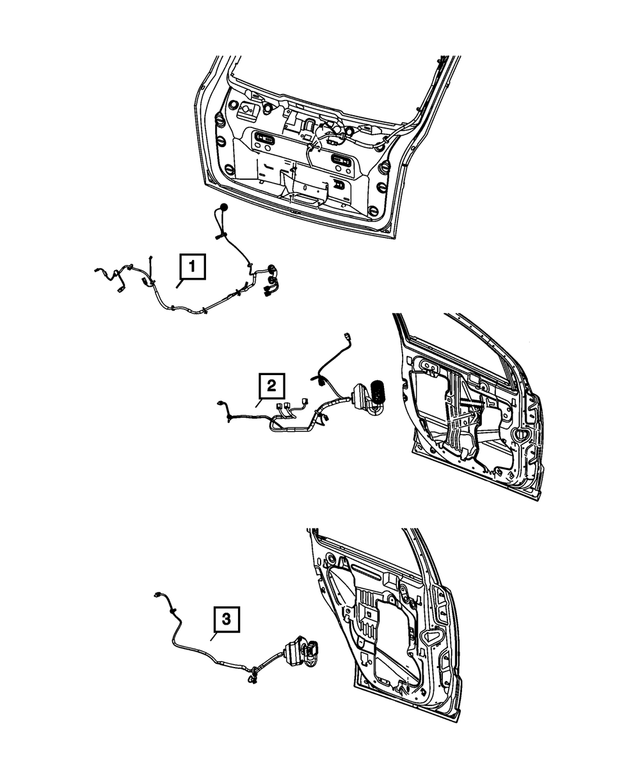 1

2

3