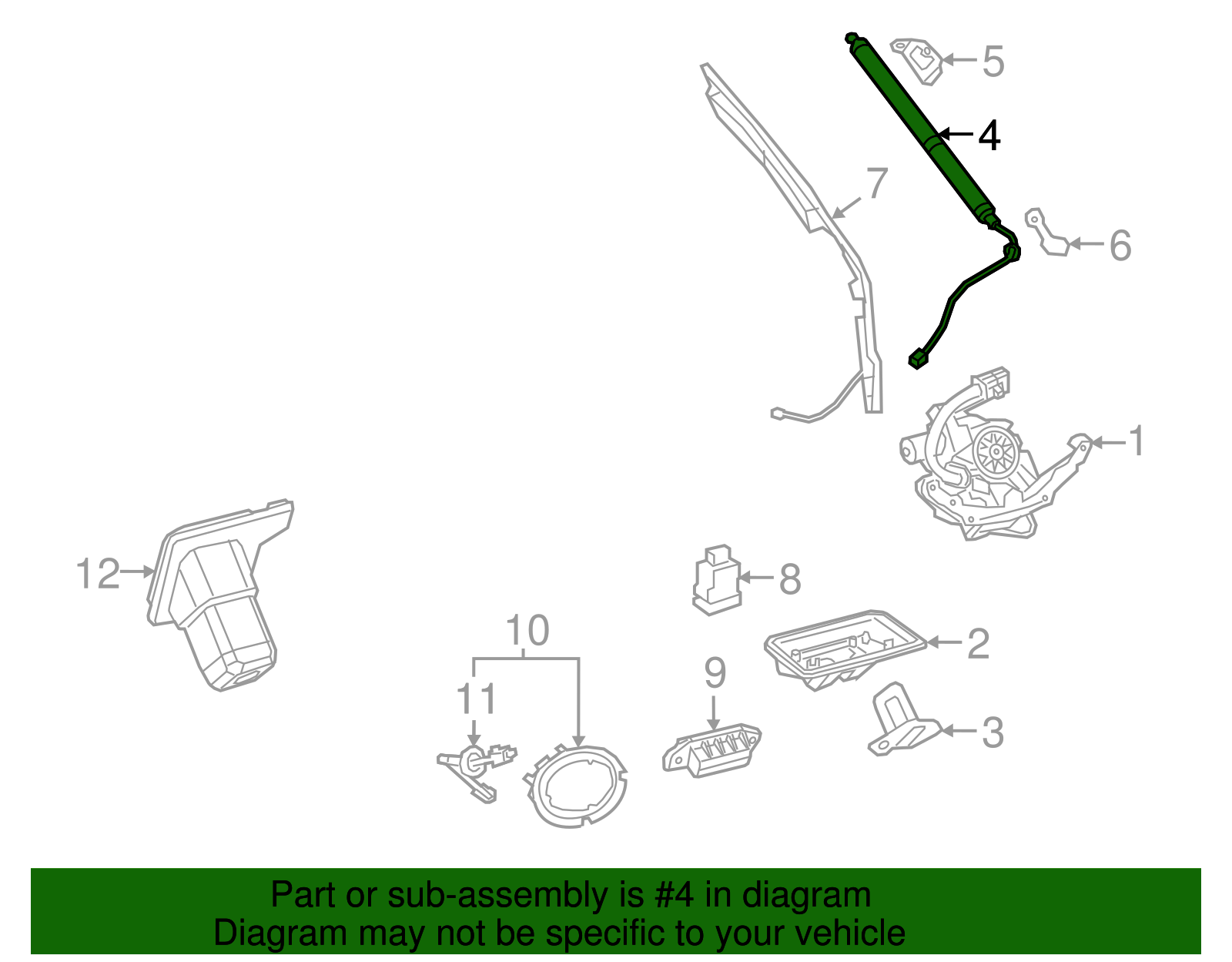 5
4
7
6
1
12
8
10
2
9
11
3

Part or sub-assembly is #4 in diagram
Diagram may not be specific to your vehicle