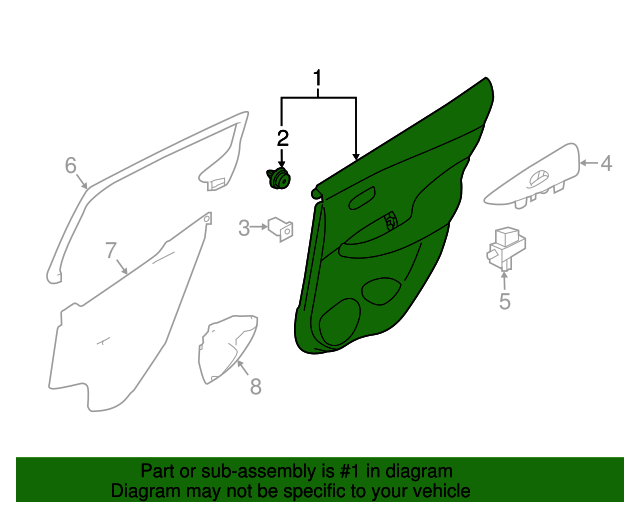 1
2
6
4
3
7
5
8

Part or sub-assembly is #1 in diagram
Diagram may not be specific to your vehicle