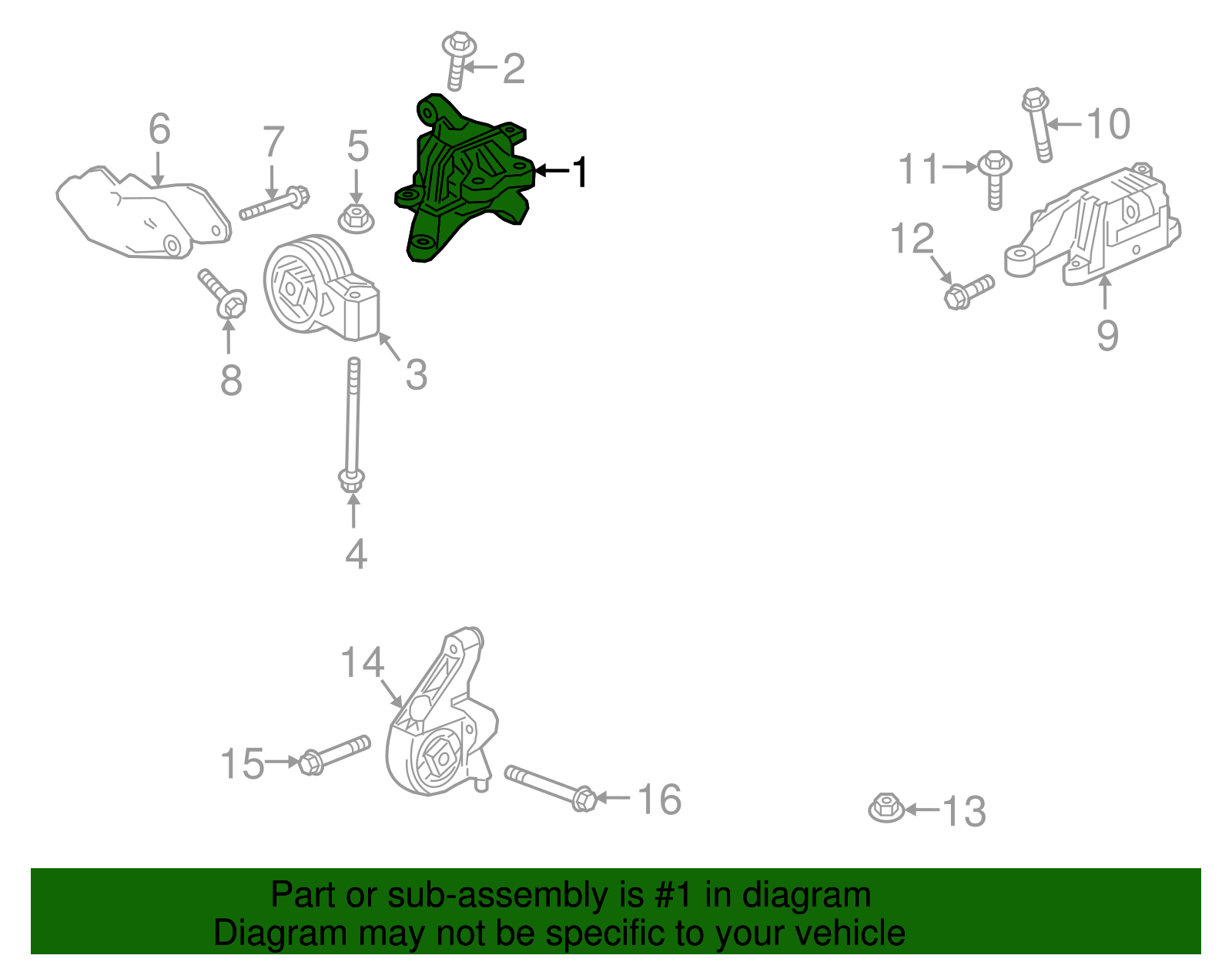 2
6
7
5
1
10
11
12
9
8
3
4
14
15
16
13

Part or sub-assembly is #1 in diagram
Diagram may not be specific to your vehicle