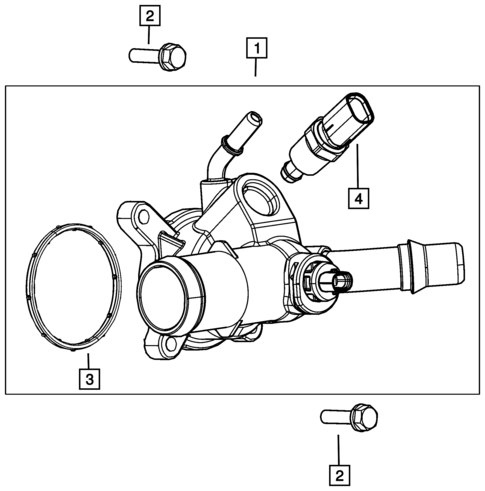 2
1
4
3
2