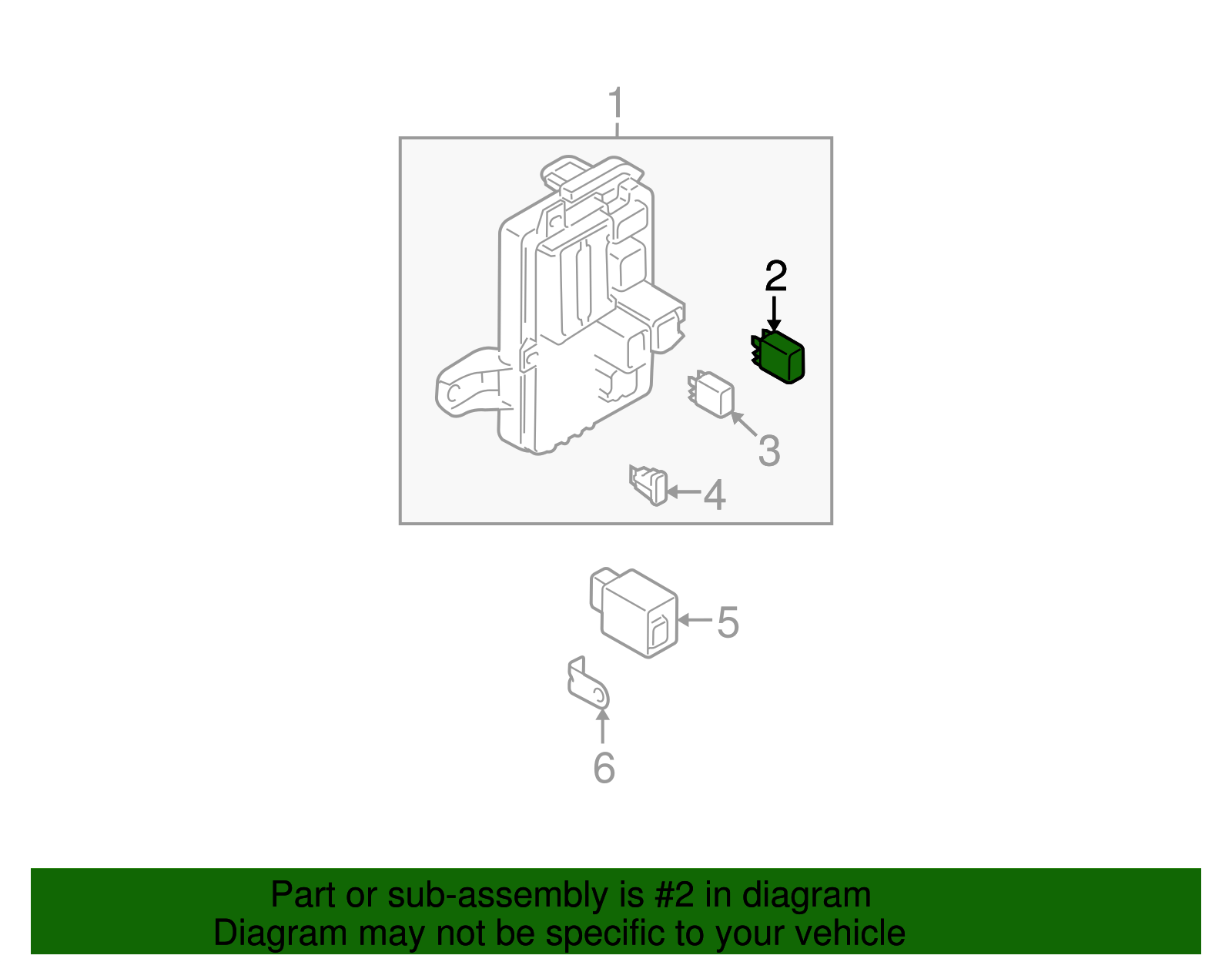 1
2
3
4
5
6

Part or sub-assembly is #2 in diagram
Diagram may not be specific to your vehicle