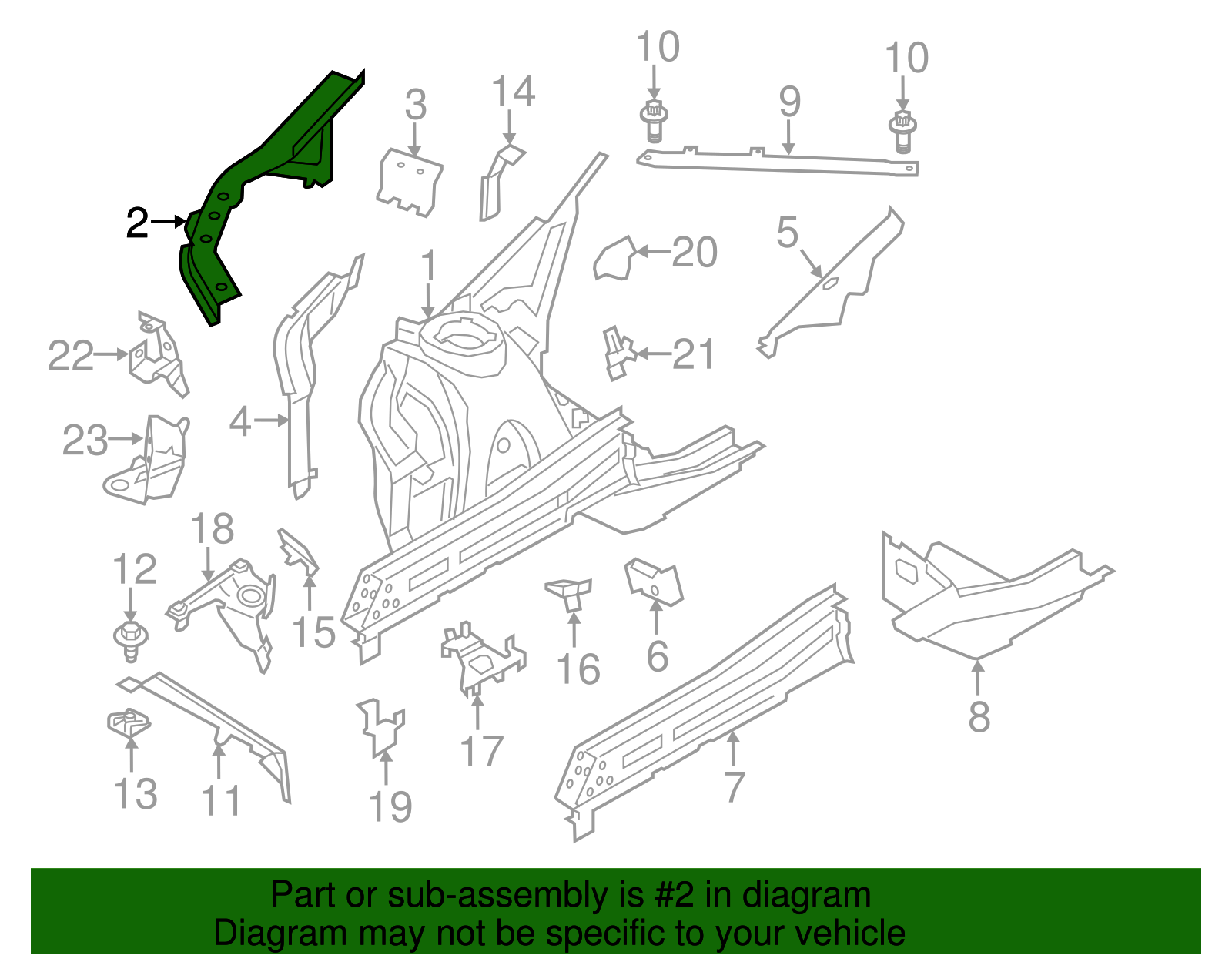 10
10
3
14
9
2
20
5
1
22
21
4
23
18
12
15
16
6
8
17
13
11
19
7

Part or sub-assembly is #2 in diagram
Diagram may not be specific to your vehicle