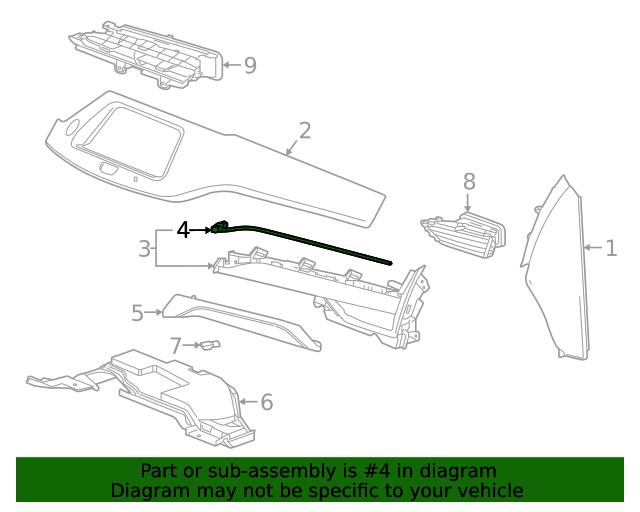 9
2
8
4
3
1
5
7
6

Part or sub-assembly is #4 in diagram
Diagram may not be specific to your vehicle