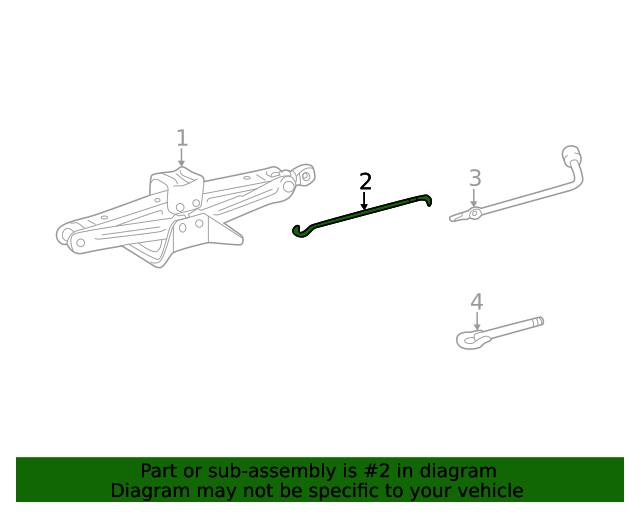 1
2
3
4

Part or sub-assembly is #2 in diagram
Diagram may not be specific to your vehicle