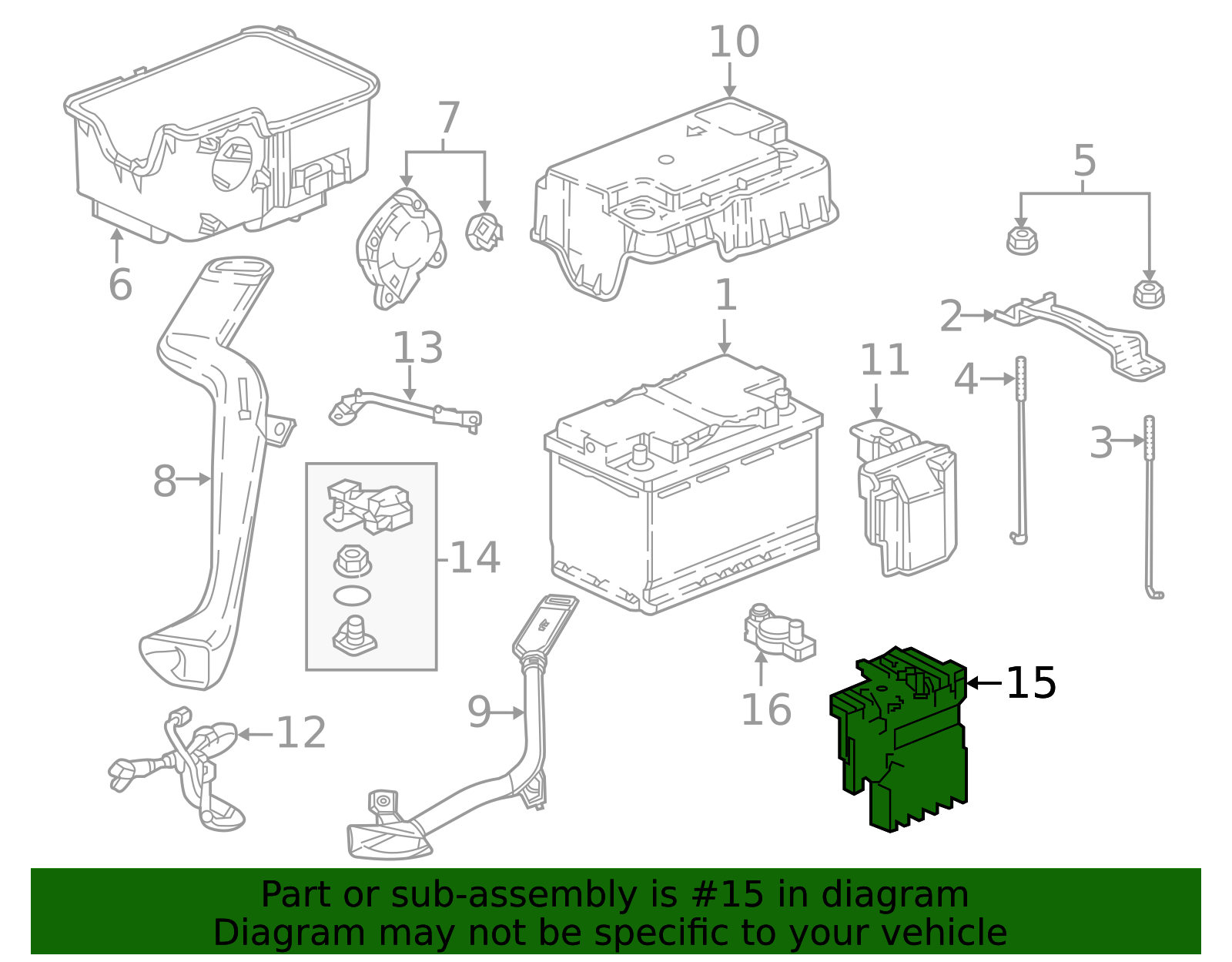 10
7
5
6
1
2
13
11
4
3
8
14
15
16
9
12

Part or sub-assembly is #15 in diagram
Diagram may not be specific to your vehicle